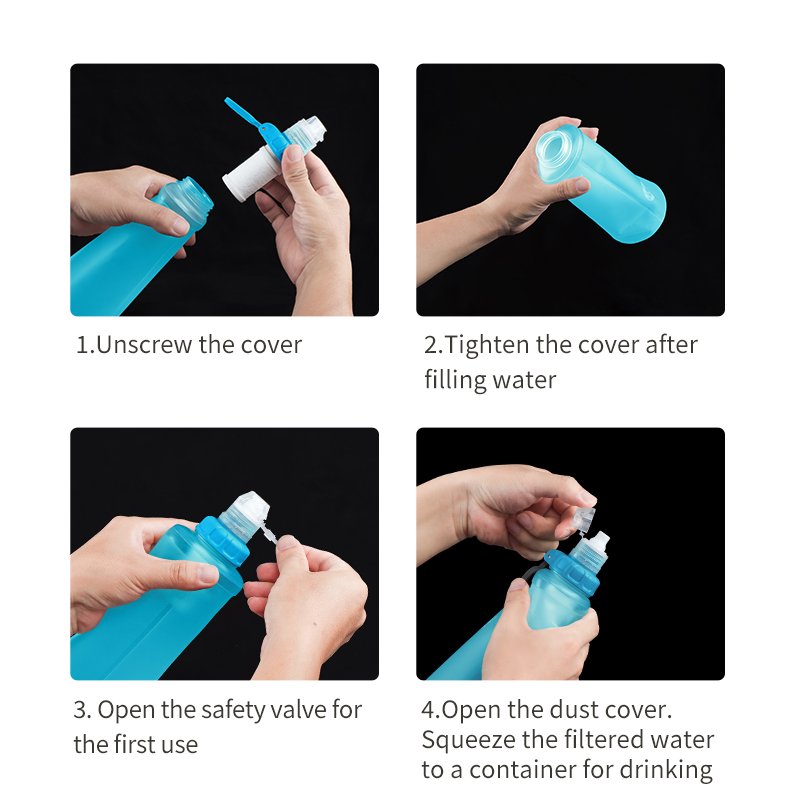 1.Unscrew the cover

2.Tighten the cover after filling water

3. Open the safety valve for the first use

4.Open the dust cover. Squeeze the filtered water to a container for drinking